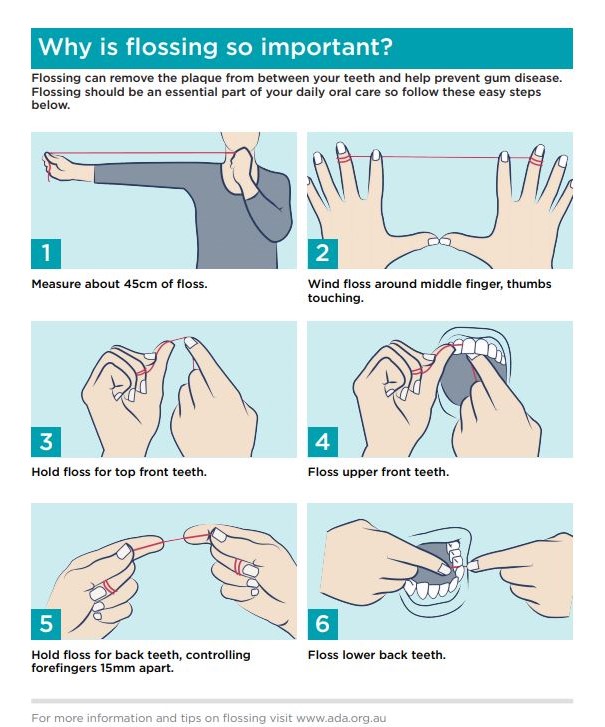 Why is flossing so important?

Flossing can remove the plaque from between your teeth and help prevent gum disease. Flossing should be an essential part of your daily oral care so follow these easy steps below.

1

Measure about 45cm of floss.

2

Wind floss around middle finger, thumbs touching.

3

Hold floss for top front teeth.

4

Floss upper front teeth.

5

Hold floss for back teeth, controlling forefingers 15mm apart.

6

Floss lower back teeth.

For more information and tips on flossing visit www.ada.org.au